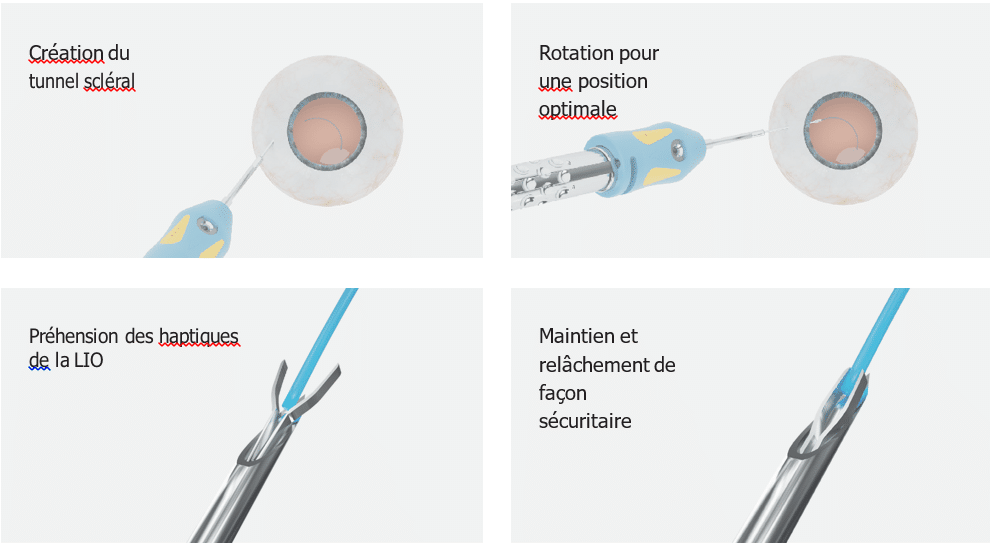 Création du tunnel scléral

Rotation pour une position optimale

Préhension des haptiques de la LIO

Maintien et relâchement de façon sécuritaire